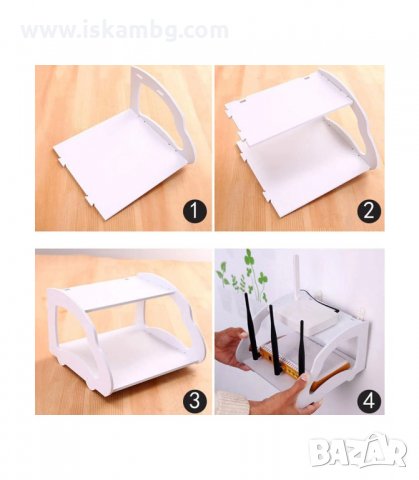 www.iskambg.com

1

2

3

4

BAZAR