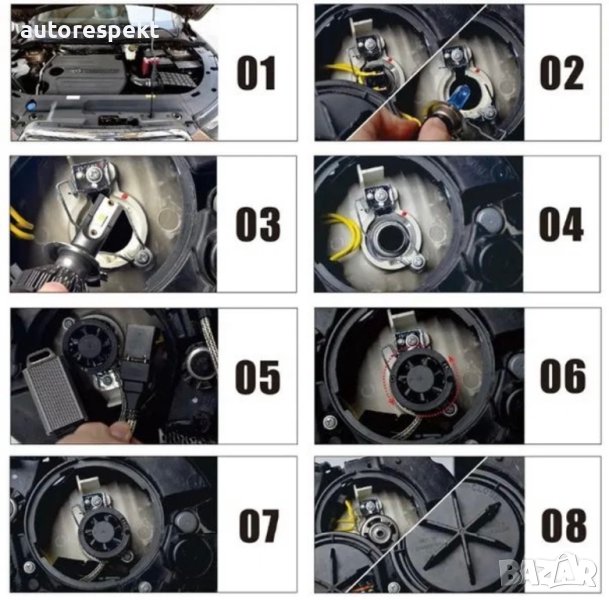 autorespekt

01

02

03

04

05

06

07

08

BAZAR