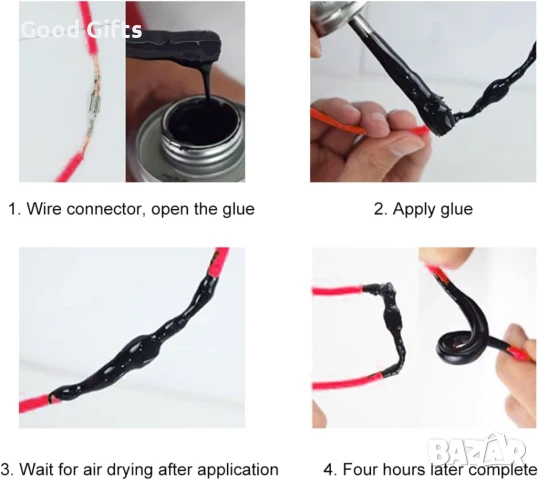 Good Gifts

1. Wire connector, open the glue

2. Apply glue

3. Wait for air drying after application

4. Four hours later complete

BAZAR