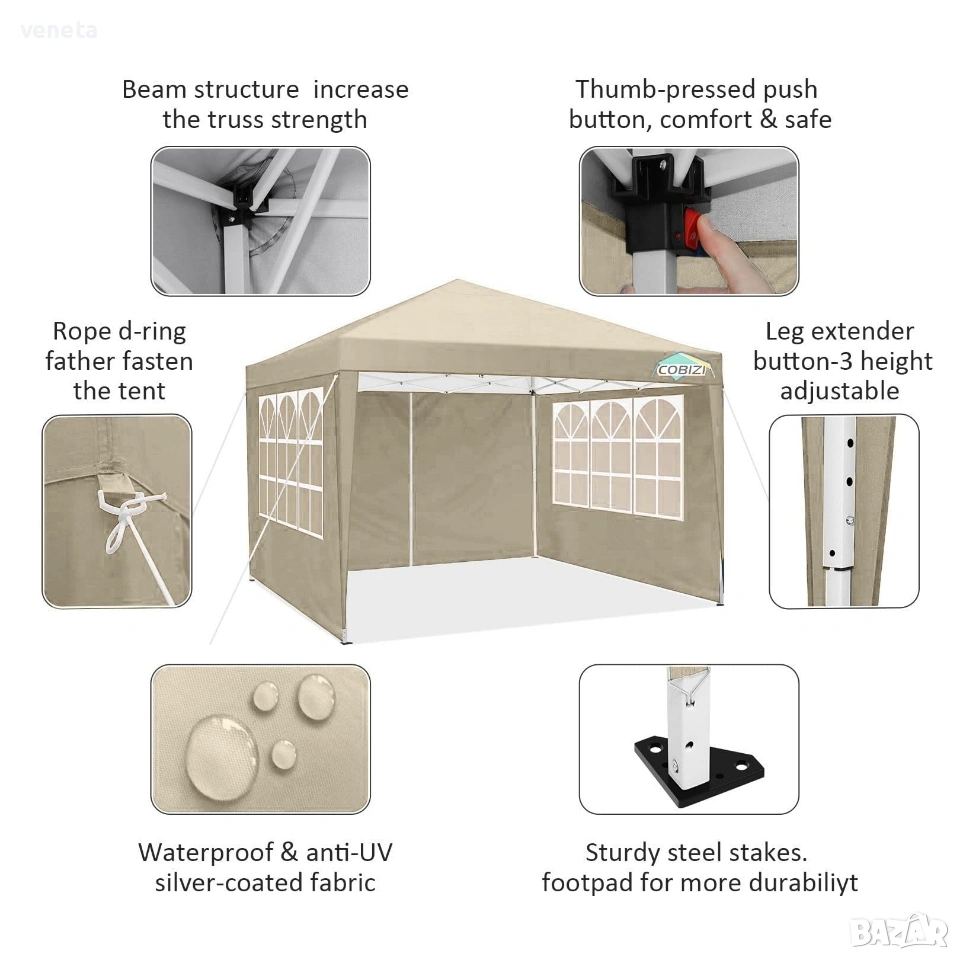 veneta

Beam structure increase the truss strength

Thumb-pressed push button, comfort & safe

Rope d-ring father fasten the tent

COBIZI

Leg extender button-3 height adjustable

Waterproof & anti-UV silver-coated fabric

Sturdy steel stakes. footpad for more durabiliyt

BAZAR