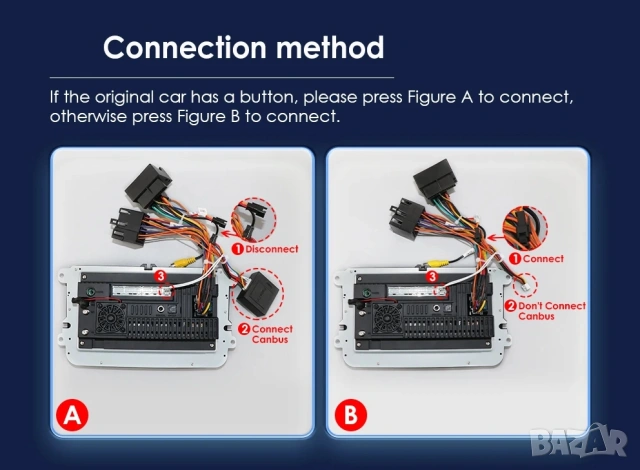 Connection method

If the original car has a button, please press Figure A to connect, otherwise press Figure B to connect.

1 Disconnect
3
2 Connect Canbus
A

1 Connect
3
2 Don't Connect Canbus
B

BAZAR