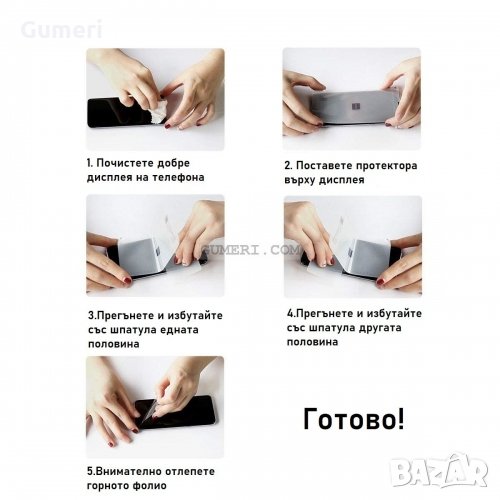 Gumeri

1. Почистете добре дисплея на телефона

2. Поставете протектора върху дисплея

GUMERI.COM

3.Прегънете и избутайте със шпатула едната половина

4.Прегънете и избутайте със шпатула другата половина

5.Внимателно отлепете горното фолио

Готово!

BAZAR