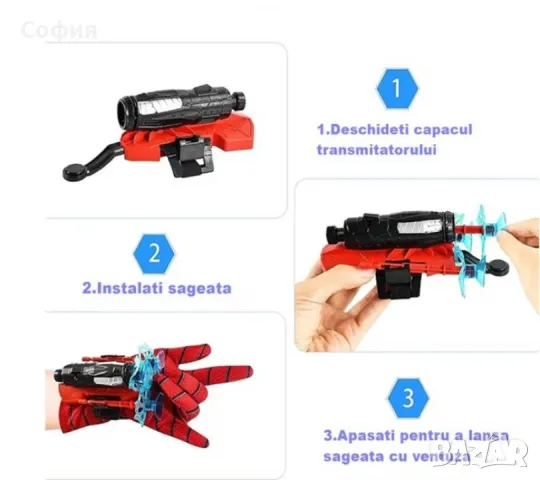 София

1

1.Deschideti capacul transmitatorului

2

2.Instalati sageata

3

3.Apasati pentru a lansa sageata cu ventuza

BAZAR