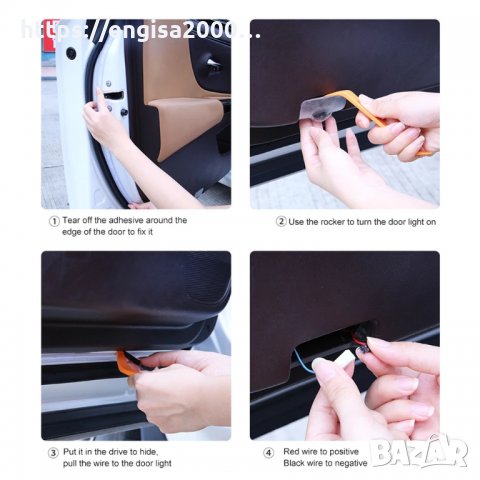 https://engisa2000...

1 Tear off the adhesive around the edge of the door to fix it

2 Use the rocker to turn the door light on

3 Put it in the drive to hide, pull the wire to the door light

4 Red wire to positive
Black wire to negative

BAZAR