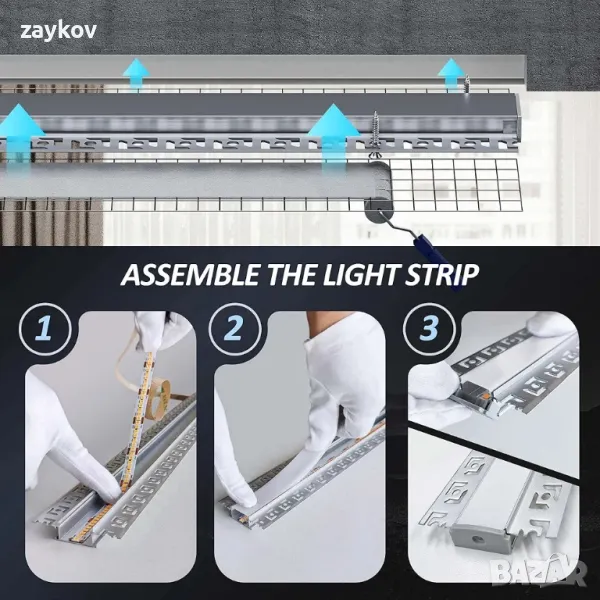 zaykov

ASSEMBLE THE LIGHT STRIP

1

2

3

BAZAR