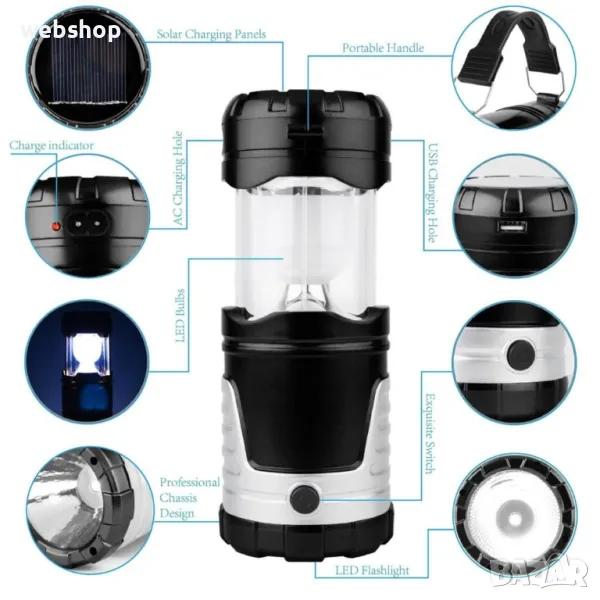 webshop

Solar Charging Panels

Portable Handle

Charge indicator

AC Charging Hole

USB Charging Hole

LED Bulbs

Exquisite Switch

Professional Chassis Design

LED Flashlight

BAZAR