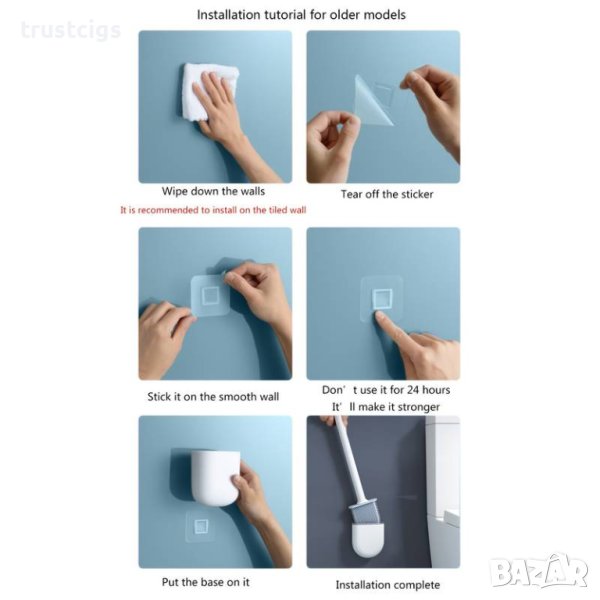 trustcigs

Installation tutorial for older models

Wipe down the walls

It is recommended to install on the tiled wall

Tear off the sticker

Stick it on the smooth wall

Don' t use it for 24 hours
It' ll make it stronger

Put the base on it

Installation complete

BAZAR