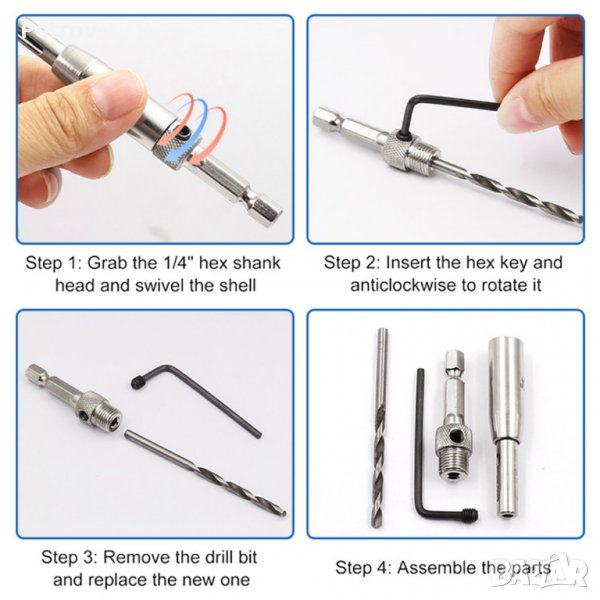 Step 1: Grab the 1/4" hex shank head and swivel the shell

Step 2: Insert the hex key and anticlockwise to rotate it

Step 3: Remove the drill bit and replace the new one

Step 4: Assemble the parts

BAZAR