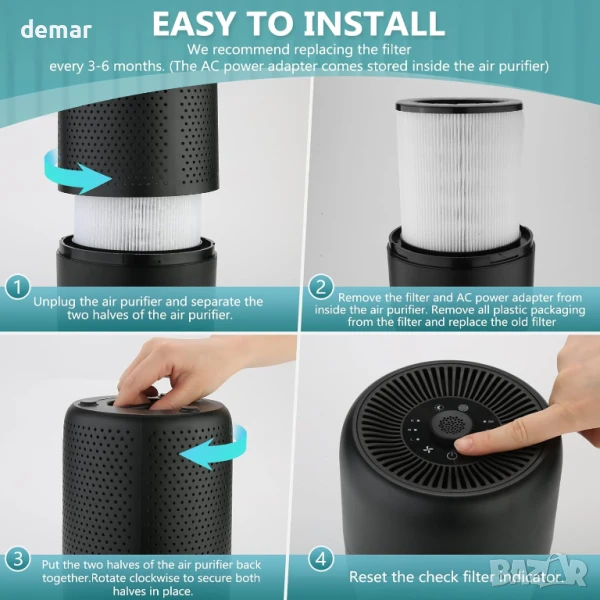 demar

EASY TO INSTALL

We recommend replacing the filter every 3-6 months. (The AC power adapter comes stored inside the air purifier)

1 Unplug the air purifier and separate the two halves of the air purifier.

2 Remove the filter and AC power adapter from inside the air purifier. Remove all plastic packaging from the filter and replace the old filter

3 Put the two halves of the air purifier back together.Rotate clockwise to secure both halves in place.

4 Reset the check filter indicator.

BAZAR