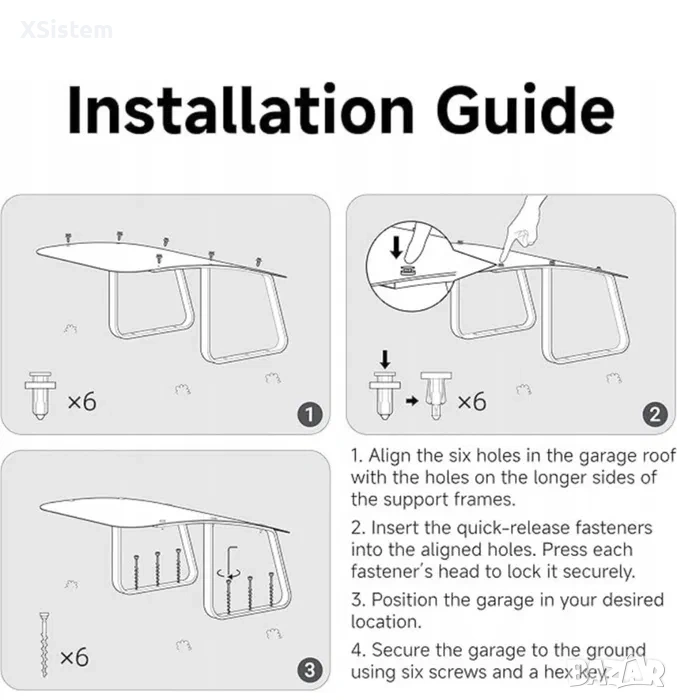 XSistem

Installation Guide

×6

1

×6

2

×6

3

1. Align the six holes in the garage roof with the holes on the longer sides of the support frames.

2. Insert the quick-release fasteners into the aligned holes. Press each fastener's head to lock it securely.

3. Position the garage in your desired location.

4. Secure the garage to the ground using six screws and a hex key.

BAZAR