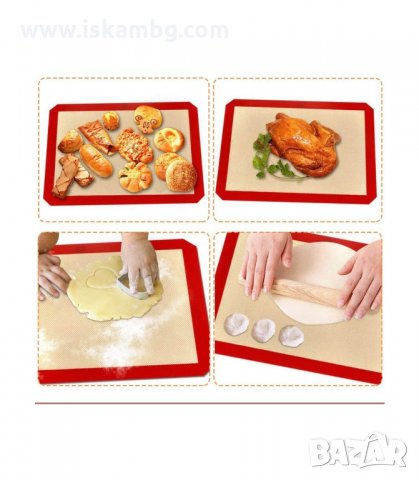 www.iskambg.com

BAZAR