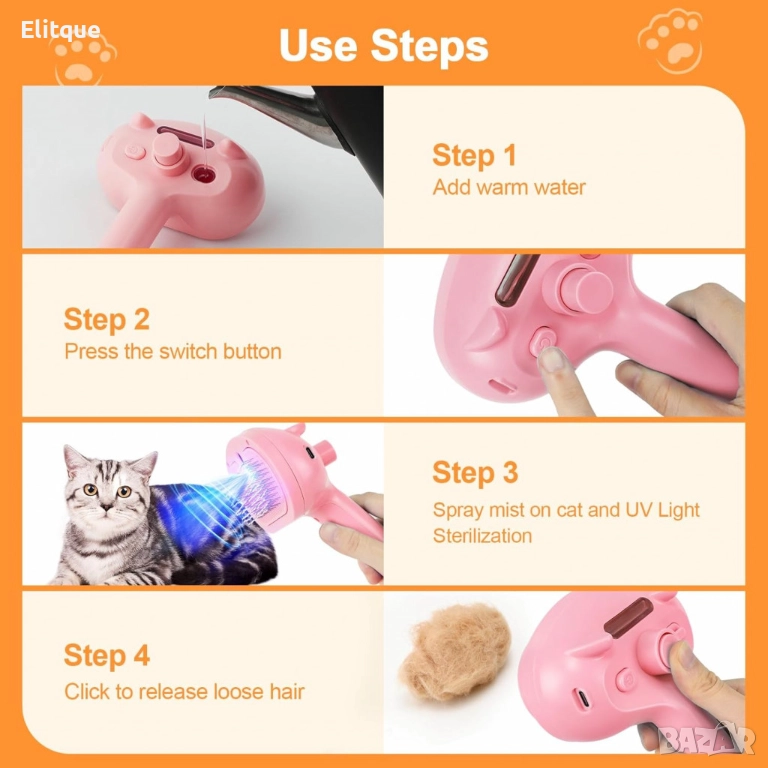 Elitque

Use Steps

Step 1
Add warm water

Step 2
Press the switch button

Step 3
Spray mist on cat and UV Light Sterilization

Step 4
Click to release loose hair

BAZAR