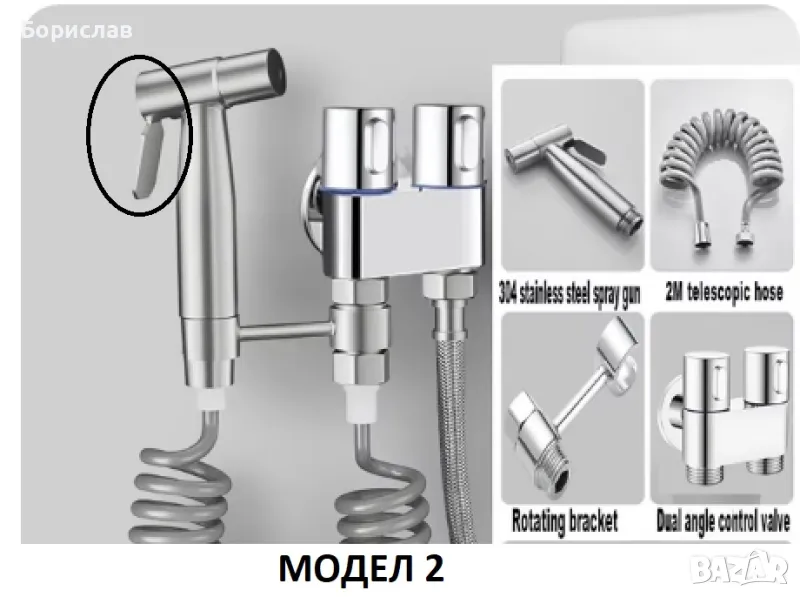 Борислав

304 stainless steel spray gun

2M telescopic hose

Rotating bracket

Dual angle control valve

МОДЕЛ 2

BAZAR