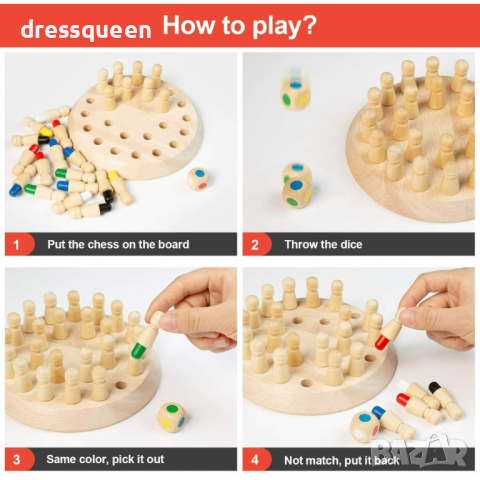 dressqueen How to play?

1 Put the chess on the board

2 Throw the dice

3 Same color, pick it out

4 Not match, put it back

BAZAR