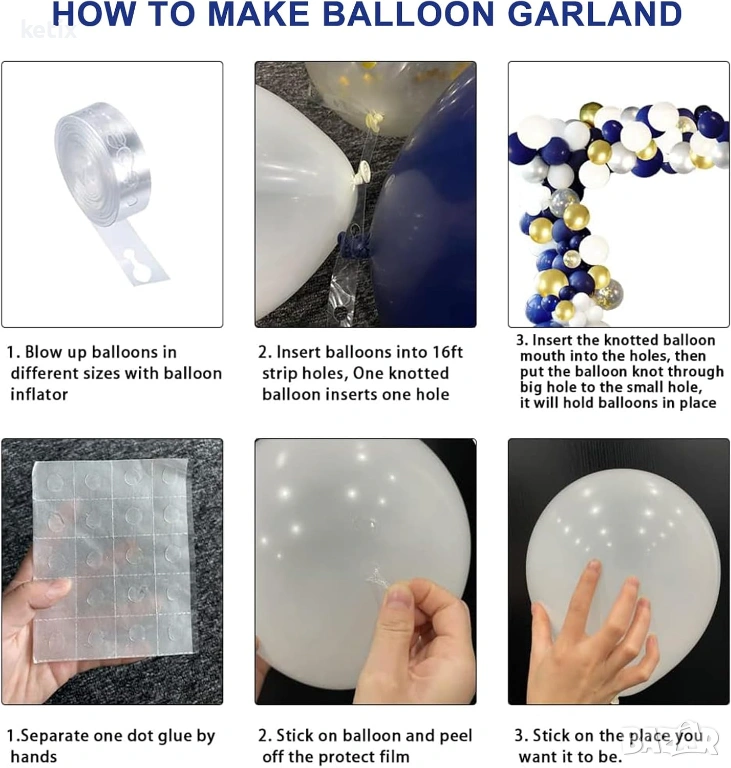 HOW TO MAKE BALLOON GARLAND

ketix

1. Blow up balloons in different sizes with balloon inflator

2. Insert balloons into 16ft strip holes, One knotted balloon inserts one hole

3. Insert the knotted balloon mouth into the holes, then put the balloon knot through big hole to the small hole, it will hold balloons in place

1.Separate one dot glue by hands

2. Stick on balloon and peel off the protect film

3. Stick on the place you want it to be.

BAZAR