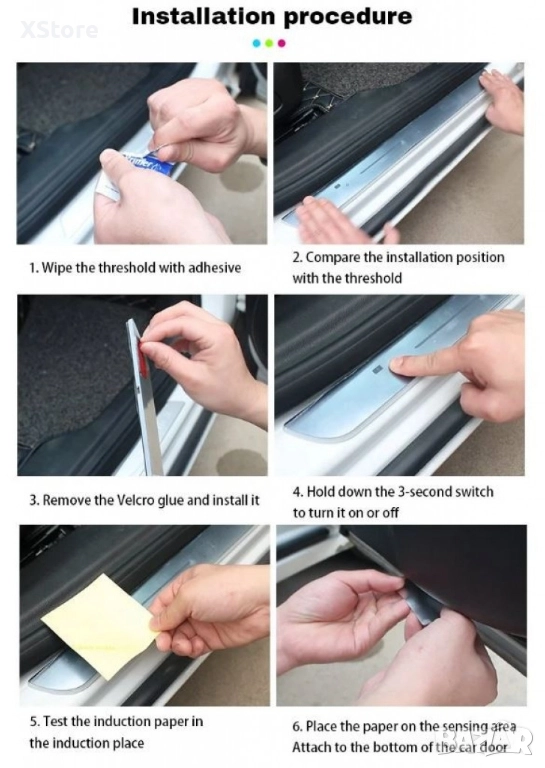 XStore

Installation procedure

1. Wipe the threshold with adhesive

2. Compare the installation position with the threshold

3. Remove the Velcro glue and install it

4. Hold down the 3-second switch to turn it on or off

5. Test the induction paper in the induction place

6. Place the paper on the sensing area Attach to the bottom of the car door

BAZAR