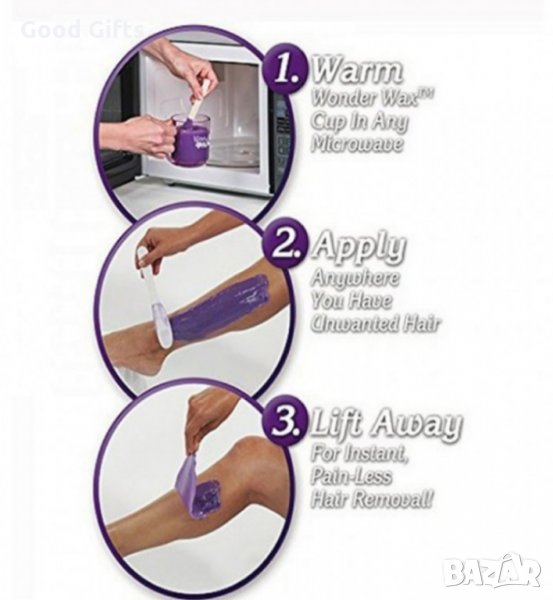 Good Gifts

1. Warm
Wonder Wax™
Cup In Any
Microwave

2. Apply
Anywhere
You Have
Unwanted Hair

3. Lift Away
For Instant,
Pain-Less
Hair Removal!

BAZAR