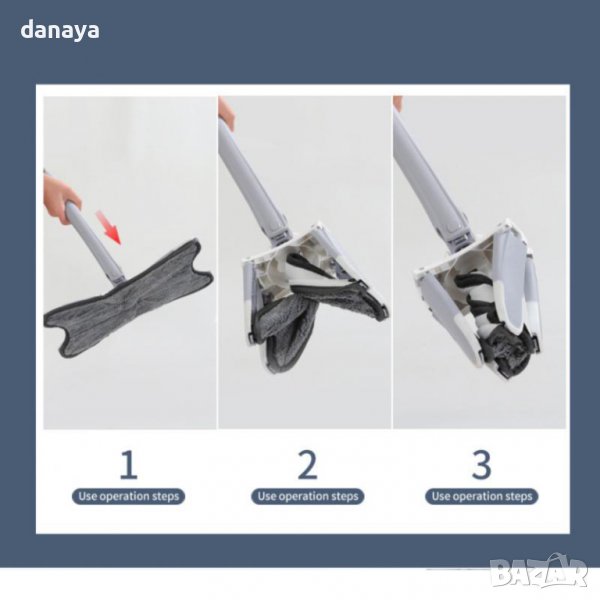 danaya

1
Use operation steps

2
Use operation steps

3
Use operation steps

BAZAR