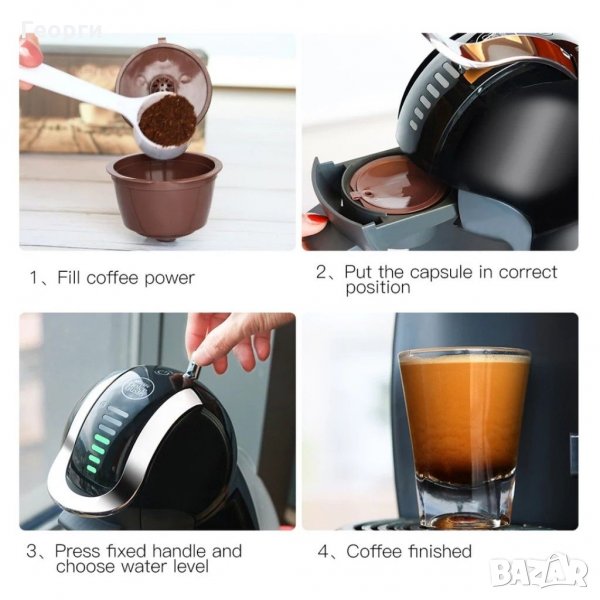 Георги

1、Fill coffee power

2、Put the capsule in correct position

3、Press fixed handle and choose water level

4、Coffee finished

BAZAR