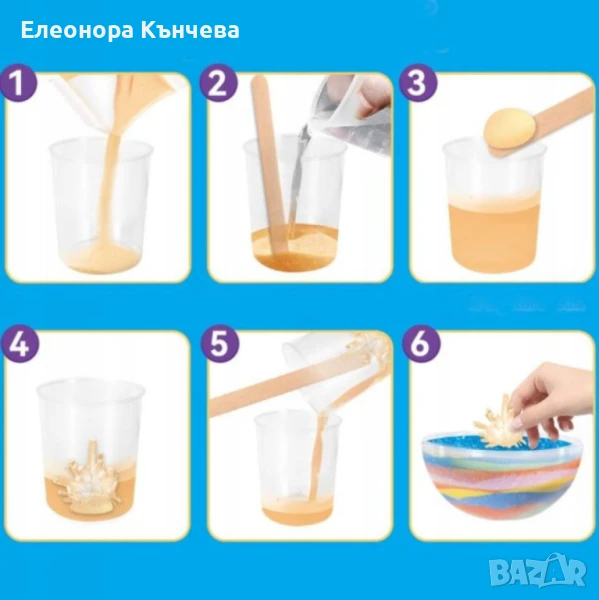 Елеонора Кънчева

1

2

3

4

5

6

BAZAR