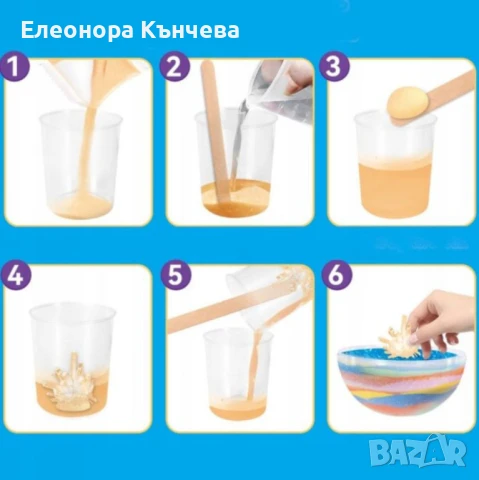 Елеонора Кънчева

1

2

3

4

5

6

BAZAR