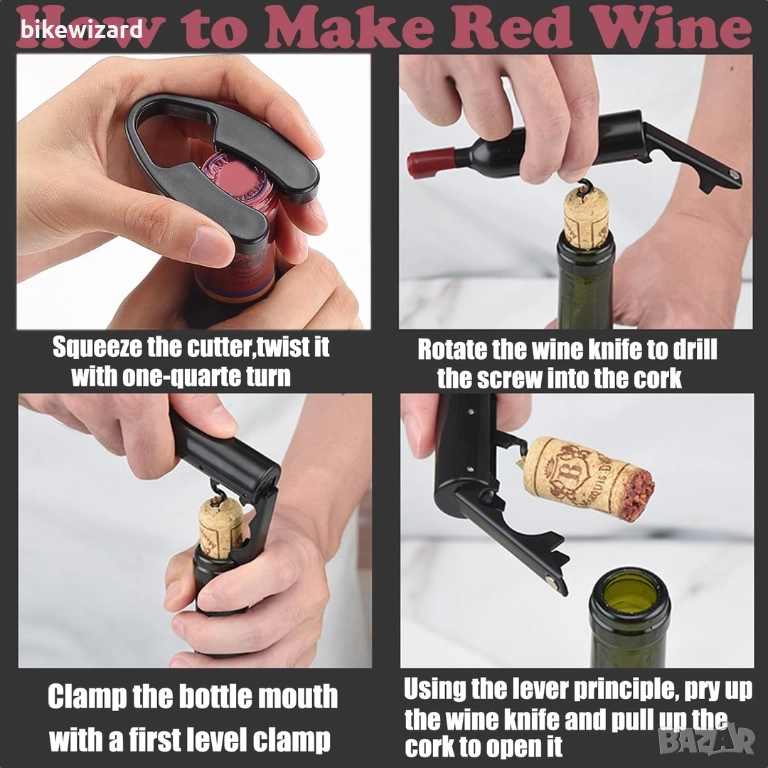 bikewizard
How to Make Red Wine

Squeeze the cutter,twist it with one-quarte turn

Rotate the wine knife to drill the screw into the cork

Clamp the bottle mouth with a first level clamp

Using the lever principle, pry up the wine knife and pull up the cork to open it

BAZAR