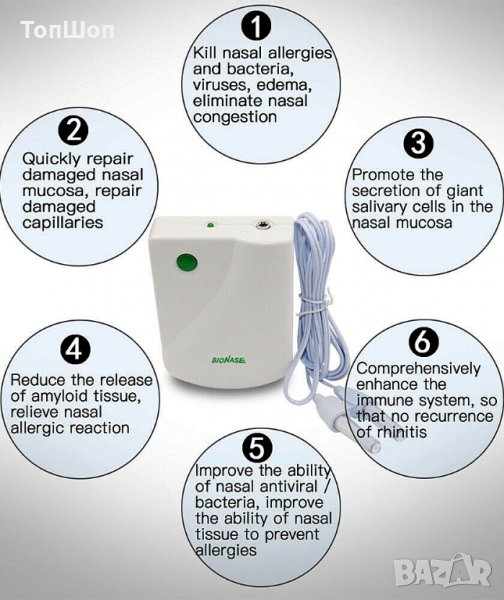 ТопШоп

1
Kill nasal allergies and bacteria, viruses, edema, eliminate nasal congestion

2
Quickly repair damaged nasal mucosa, repair damaged capillaries

3
Promote the secretion of giant salivary cells in the nasal mucosa

BIONASE

4
Reduce the release of amyloid tissue, relieve nasal allergic reaction

6
Comprehensively enhance the immune system, so that no recurrence of rhinitis

5
Improve the ability of nasal antiviral / bacteria, improve the ability of nasal tissue to prevent allergies

BAZAR