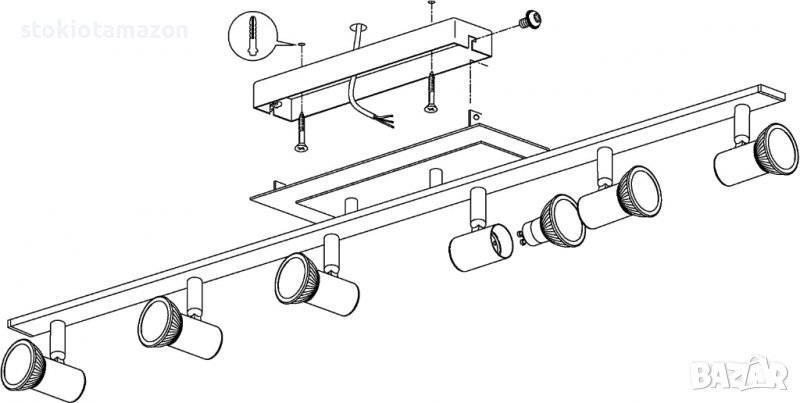 stokiotamazon

BAZAR