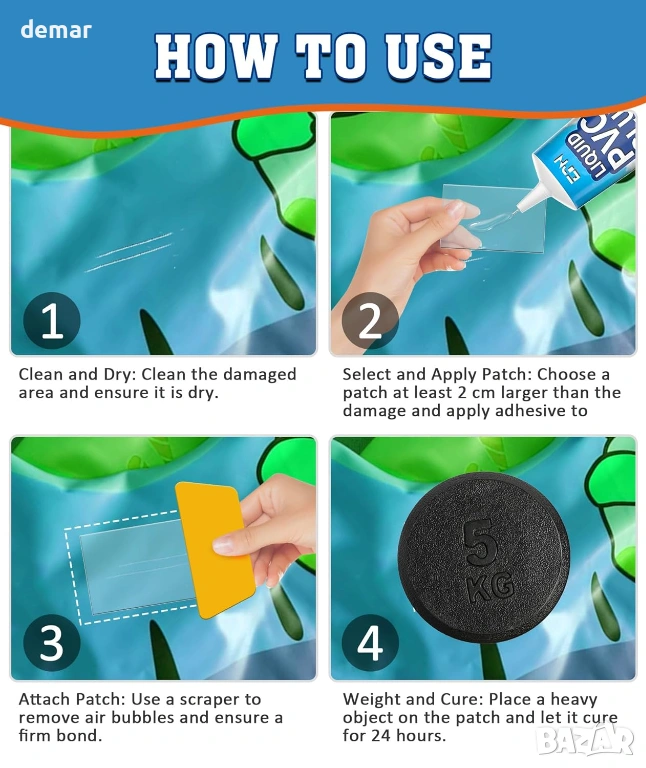 demar

HOW TO USE

LIQUID PVC

1

Clean and Dry: Clean the damaged area and ensure it is dry.

2

Select and Apply Patch: Choose a patch at least 2 cm larger than the damage and apply adhesive to

3

Attach Patch: Use a scraper to remove air bubbles and ensure a firm bond.

5 KG

4

Weight and Cure: Place a heavy object on the patch and let it cure for 24 hours.

BAZAR