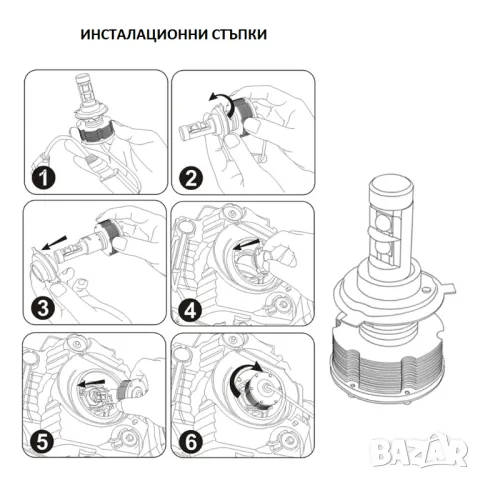 ИНСТАЛАЦИОННИ СТЪПКИ

1
2
3
4
5
6

BAZAR