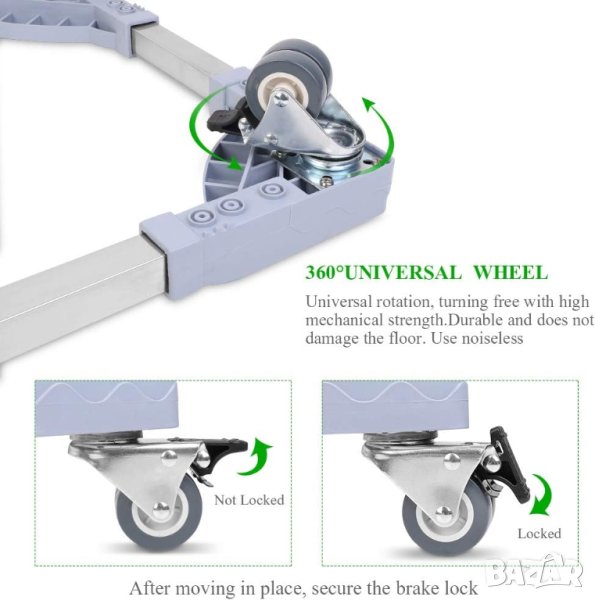 360°UNIVERSAL WHEEL

Universal rotation, turning free with high mechanical strength.Durable and does not damage the floor. Use noiseless

Not Locked

Locked

After moving in place, secure the brake lock

BAZAR