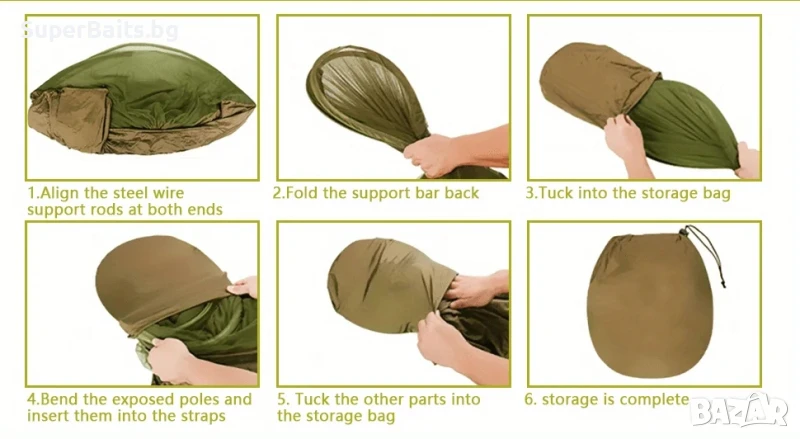 SuperBaits.bg

1.Align the steel wire support rods at both ends

2.Fold the support bar back

3.Tuck into the storage bag

4.Bend the exposed poles and insert them into the straps

5. Tuck the other parts into the storage bag

6. storage is complete

BAZAR