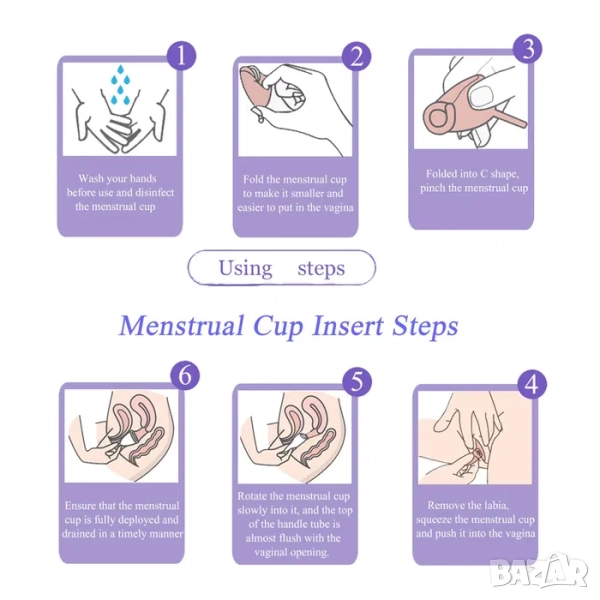 1

Wash your hands before use and disinfect the menstrual cup

2

Fold the menstrual cup to make it smaller and easier to put in the vagina

3

Folded into C shape, pinch the menstrual cup

Using steps

Menstrual Cup Insert Steps

6

Ensure that the menstrual cup is fully deployed and drained in a timely manner

5

Rotate the menstrual cup slowly into it, and the top of the handle tube is almost flush with the vaginal opening.

4

Remove the labia, squeeze the menstrual cup and push it into the vagina

BAZAR