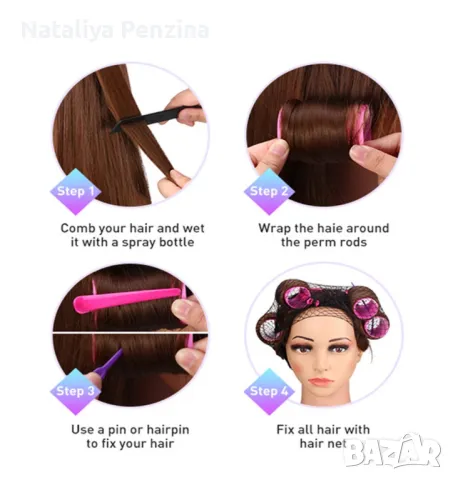 Nataliya Penzina

Step 1

Comb your hair and wet it with a spray bottle

Step 2

Wrap the haie around the perm rods

Step 3

Use a pin or hairpin to fix your hair

Step 4

Fix all hair with hair net

BAZAR