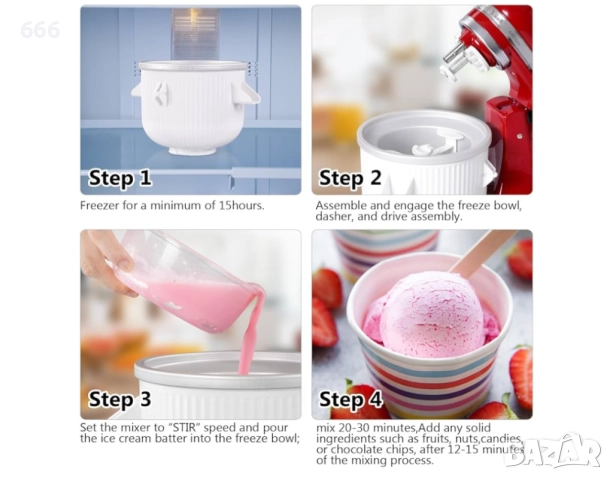 666

Step 1

Freezer for a minimum of 15hours.

Step 2

Assemble and engage the freeze bowl, dasher, and drive assembly.

Step 3

Set the mixer to "STIR" speed and pour the ice cream batter into the freeze bowl;

Step 4

mix 20-30 minutes,Add any solid ingredients such as fruits, nuts,candies, or chocolate chips, after 12-15 minutes of the mixing process.

BAZAR