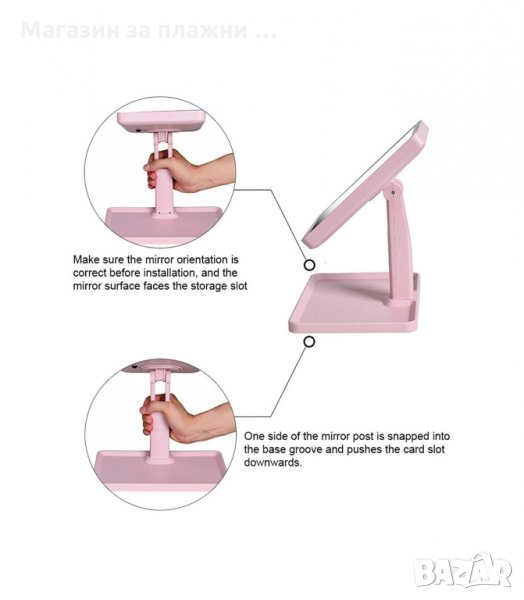 Магазин за плажни ...

Make sure the mirror orientation is correct before installation, and the mirror surface faces the storage slot

One side of the mirror post is snapped into the base groove and pushes the card slot downwards.

BAZAR