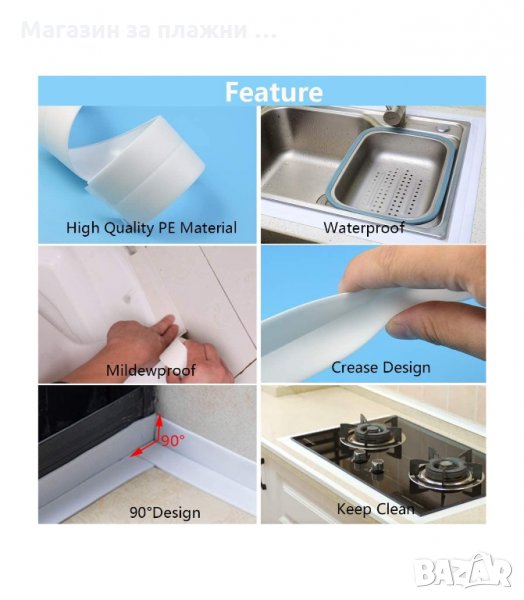 Магазин за плажни ...

Feature

High Quality PE Material

Waterproof

Mildewproof

Crease Design

90°

90°Design

Keep Clean

BAZAR