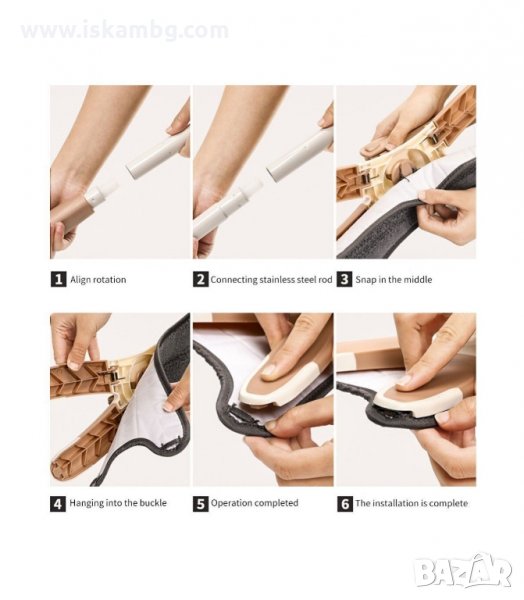 www.iskambg.com

1 Align rotation

2 Connecting stainless steel rod

3 Snap in the middle

4 Hanging into the buckle

5 Operation completed

6 The installation is complete

BAZAR