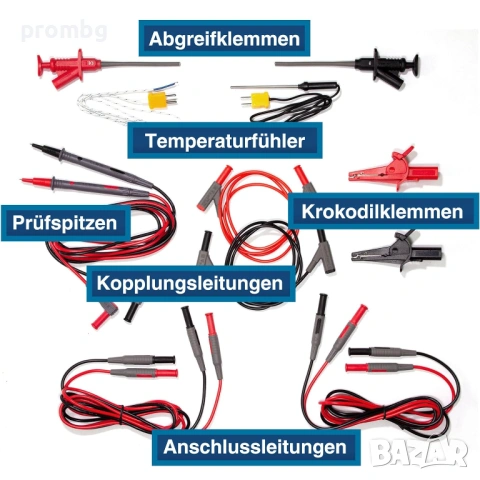 prombg

Abgreifklemmen

Temperaturfühler

Prüfspitzen

Krokodilklemmen

Kopplungsleitungen

Anschlussleitungen

BAZAR