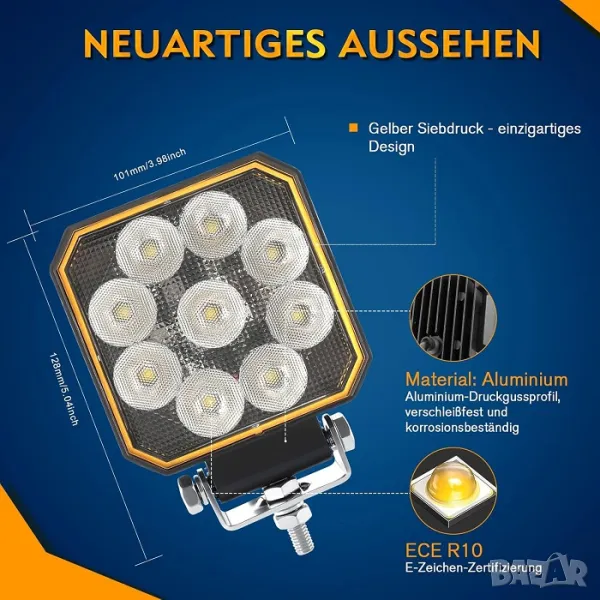 NEUARTIGES AUSSEHEN

Gelber Siebdruck - einzigartiges Design

101mm/3.98inch

128mm/5.04inch

Material: Aluminium
Aluminium-Druckgussprofil, verschleißfest und korrosionsbeständig

ECE R10
E-Zeichen-Zertifizierung

BAZAR