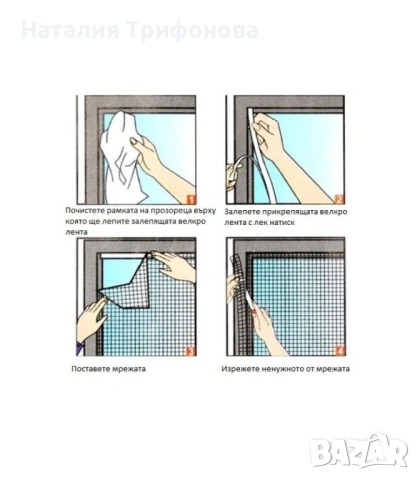 Наталия Трифонова

1

Почистете рамката на прозореца върху която ще лепите залепящата велкро лента

2

Залепете прикрепящата велкро лента с лек натиск

3

Поставете мрежата

4

Изрежете ненужното от мрежата

BAZAR