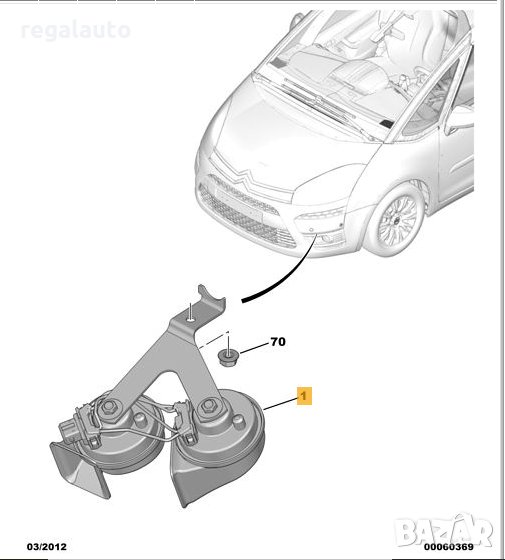 regalauto

70

1

03/2012

BAZAR

00060369