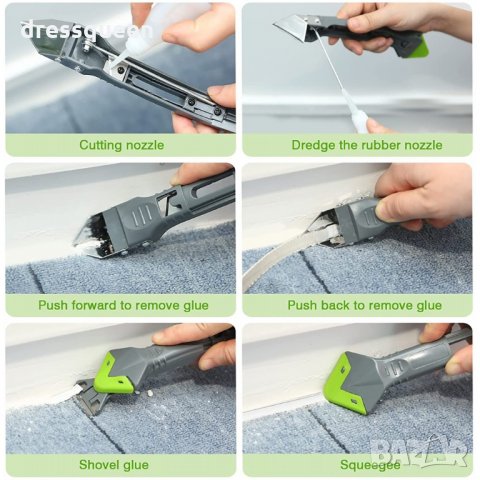 dressqueen

Cutting nozzle

Dredge the rubber nozzle

Push forward to remove glue

Push back to remove glue

Shovel glue

Squeegee

BAZAR