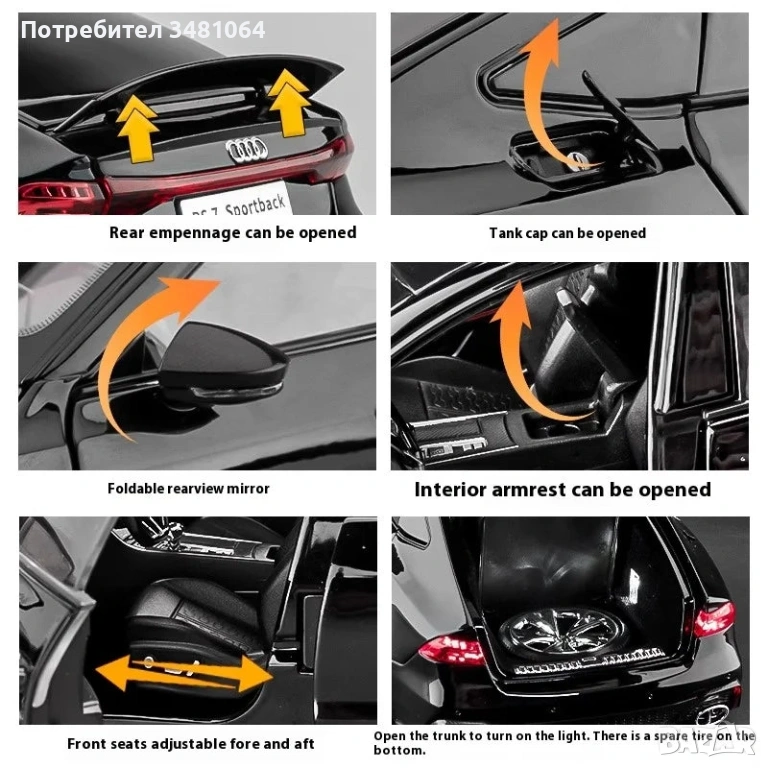 Потребител 3481064

RS 7 Sportback

Rear empennage can be opened

Tank cap can be opened

Foldable rearview mirror

Interior armrest can be opened

Front seats adjustable fore and aft

Open the trunk to turn on the light. There is a spare tire on the bottom.

BAZAR