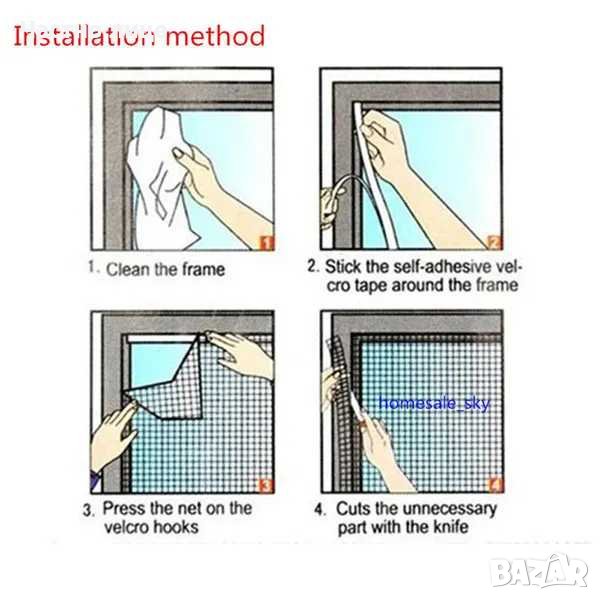 Installation method

1

1. Clean the frame

2

2. Stick the self-adhesive velcro tape around the frame

3

3. Press the net on the velcro hooks

homesale_sky

4

4. Cuts the unnecessary part with the knife

BAZAR