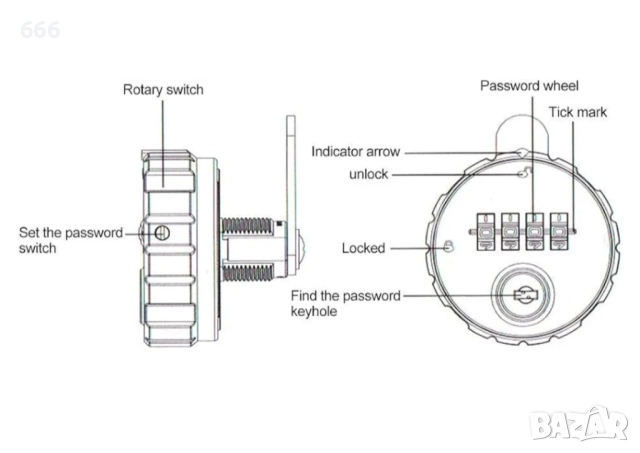 666

Rotary switch

Set the password switch

Password wheel

Tick mark

Indicator arrow

unlock

Locked

Find the password keyhole

BAZAR