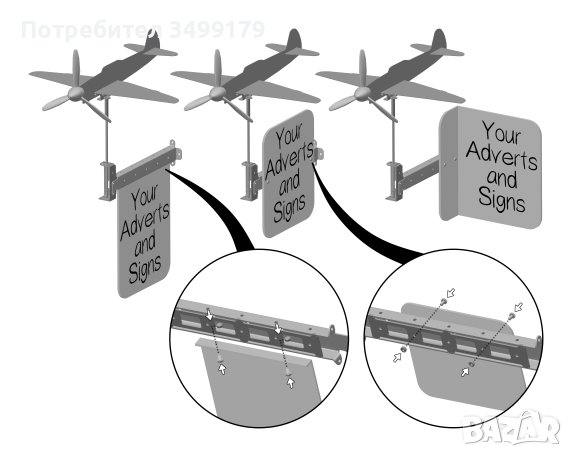 Потребител 3499179

Your Adverts and Signs

Your Adverts and Signs

Your Adverts and Signs

BAZAR