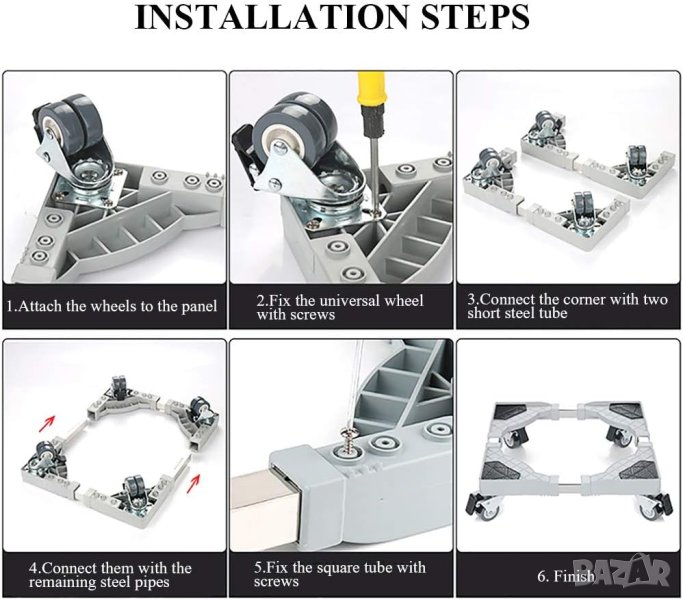 INSTALLATION STEPS

1.Attach the wheels to the panel

2.Fix the universal wheel with screws

3.Connect the corner with two short steel tube

4.Connect them with the remaining steel pipes

5.Fix the square tube with screws

6. Finish

BAZAR