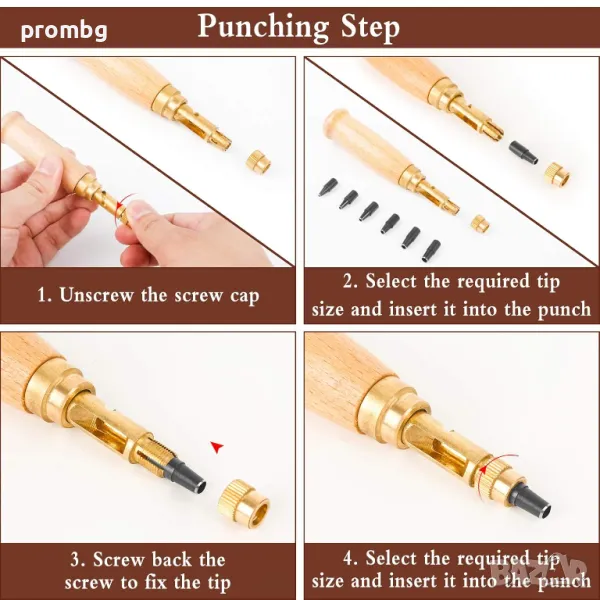 prombg

Punching Step

1. Unscrew the screw cap

2. Select the required tip size and insert it into the punch

3. Screw back the screw to fix the tip

4. Select the required tip size and insert it into the punch

BAZAR