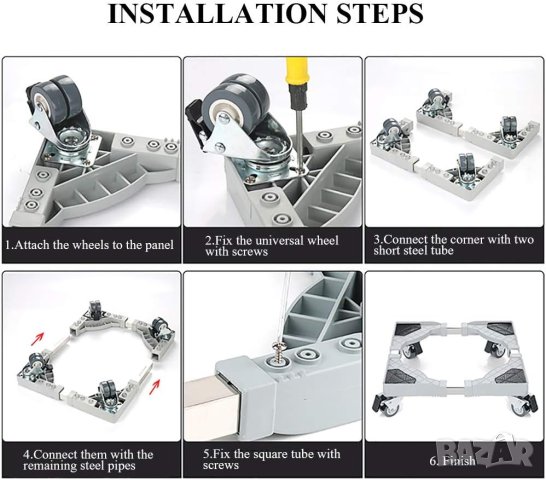 INSTALLATION STEPS

1.Attach the wheels to the panel

2.Fix the universal wheel with screws

3.Connect the corner with two short steel tube

4.Connect them with the remaining steel pipes

5.Fix the square tube with screws

6. Finish

BAZAR